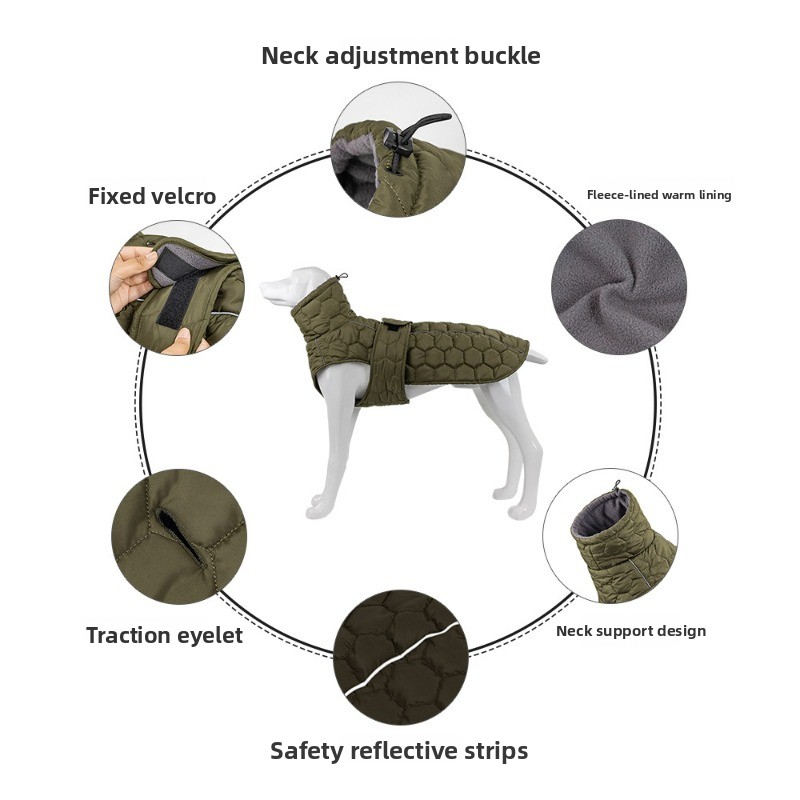 Neck adjustment buckle

Fixed velcro

Fleece-lined warm lining

Traction eyelet

Neck support design

Safety reflective strips